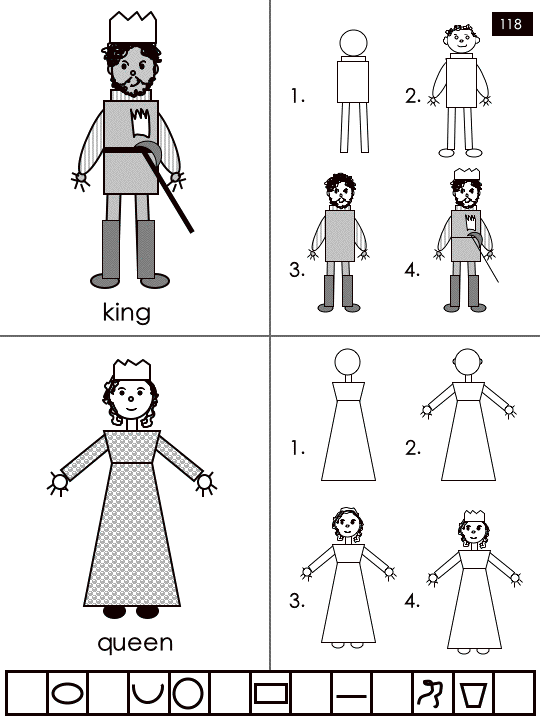 118

king

1.
2.
3.
4.

queen

1.
2.
3.
4.